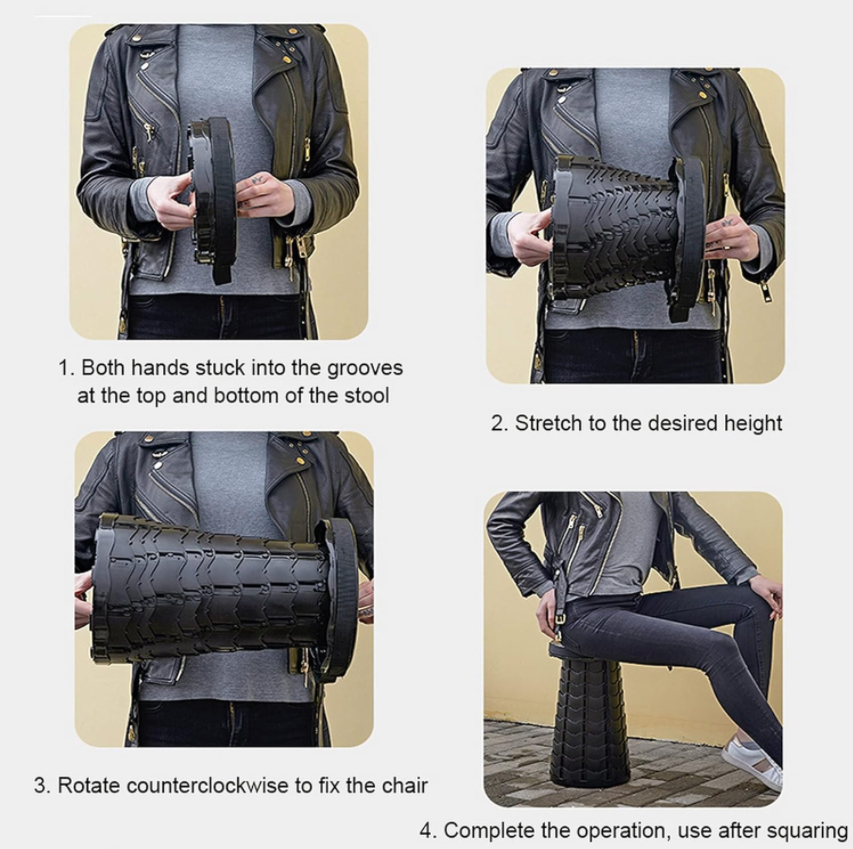 1. Both hands stuck into the grooves at the top and bottom of the stool

2. Stretch to the desired height

3. Rotate counterclockwise to fix the chair

4. Complete the operation, use after squaring