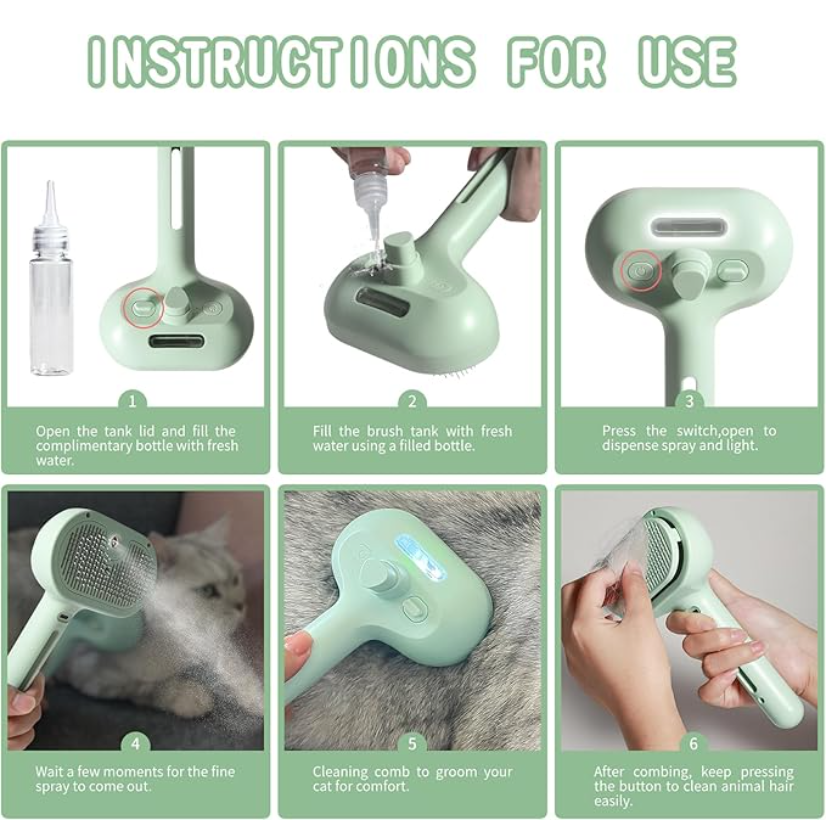 INSTRUCTIONS FOR USE

1

Open the tank lid and fill the complimentary bottle with fresh water.

2

Fill the brush tank with fresh water using a filled bottle.

3

Press the switch,open to dispense spray and light.

4

Wait a few moments for the fine spray to come out.

5

Cleaning comb to groom your cat for comfort.

6

After combing, keep pressing the button to clean animal hair easily.