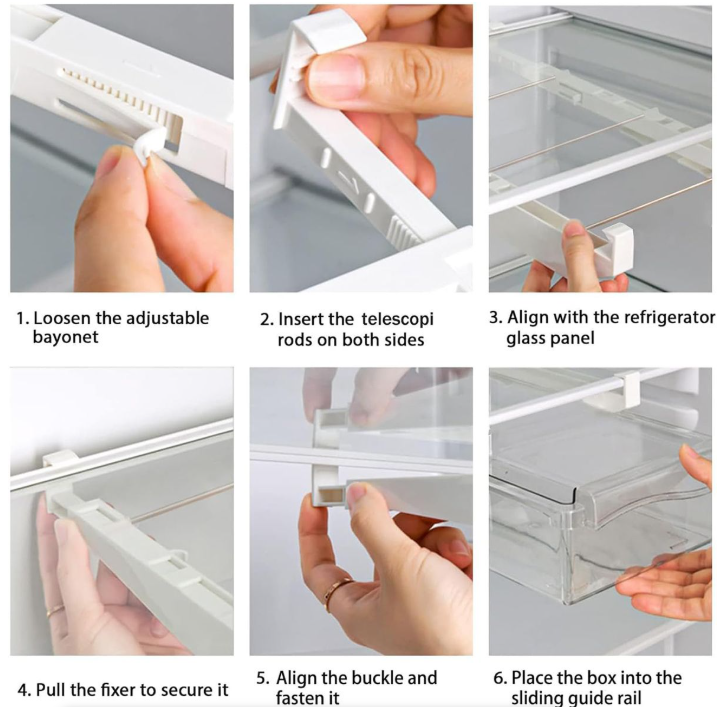 1. Loosen the adjustable bayonet

2. Insert the telescopi rods on both sides

3. Align with the refrigerator glass panel

4. Pull the fixer to secure it

5. Align the buckle and fasten it

6. Place the box into the sliding guide rail