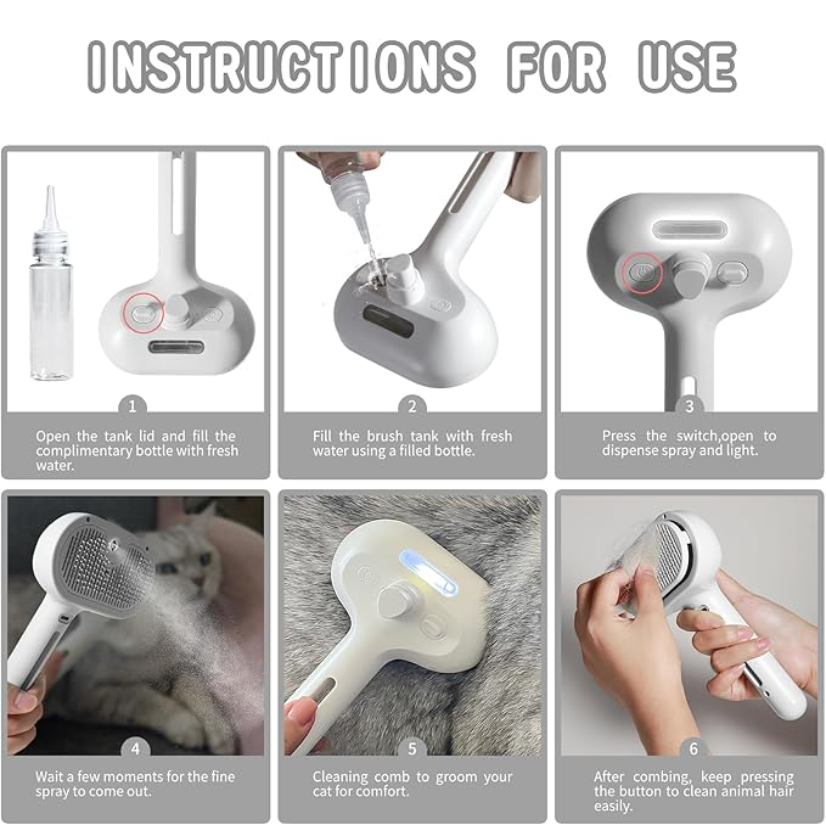 INSTRUCTIONS FOR USE

1

Open the tank lid and fill the complimentary bottle with fresh water.

2

Fill the brush tank with fresh water using a filled bottle.

3

Press the switch,open to dispense spray and light.

4

Wait a few moments for the fine spray to come out.

5

Cleaning comb to groom your cat for comfort.

6

After combing, keep pressing the button to clean animal hair easily.