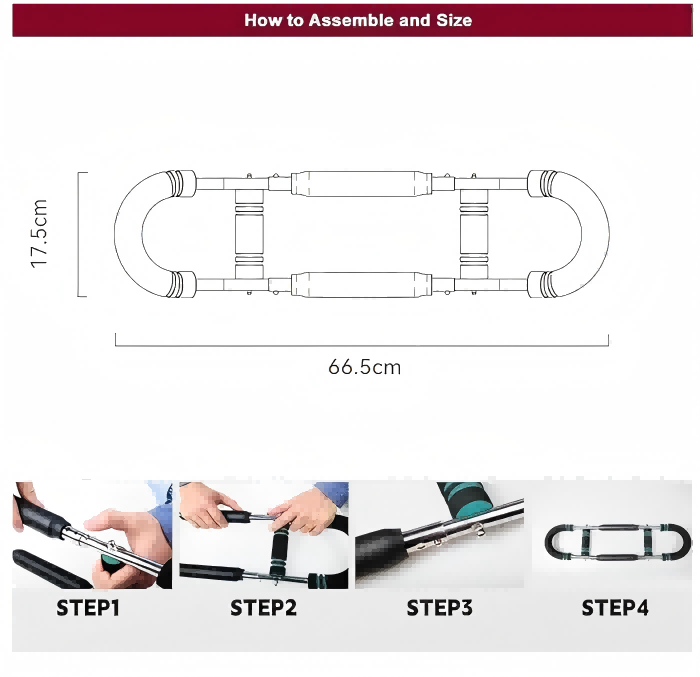 How to Assemble and Size

17.5cm

66.5cm

STEP1

STEP2

STEP3

STEP4