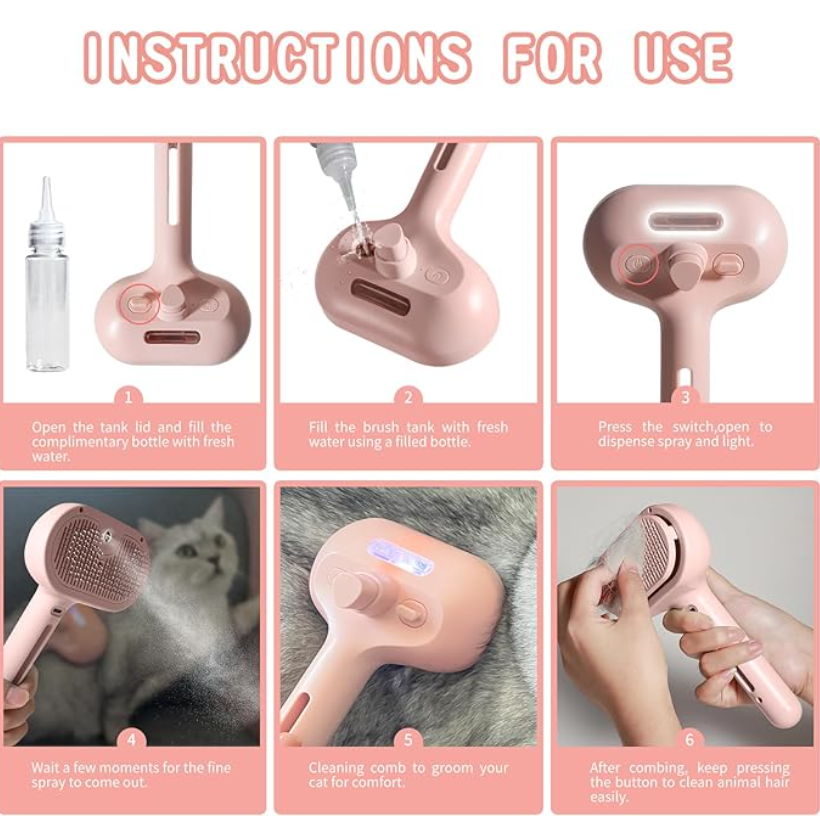 INSTRUCTIONS FOR USE

1

Open the tank lid and fill the complimentary bottle with fresh water.

2

Fill the brush tank with fresh water using a filled bottle.

3

Press the switch,open to dispense spray and light.

4

Wait a few moments for the fine spray to come out.

5

Cleaning comb to groom your cat for comfort.

6

After combing, keep pressing the button to clean animal hair easily.