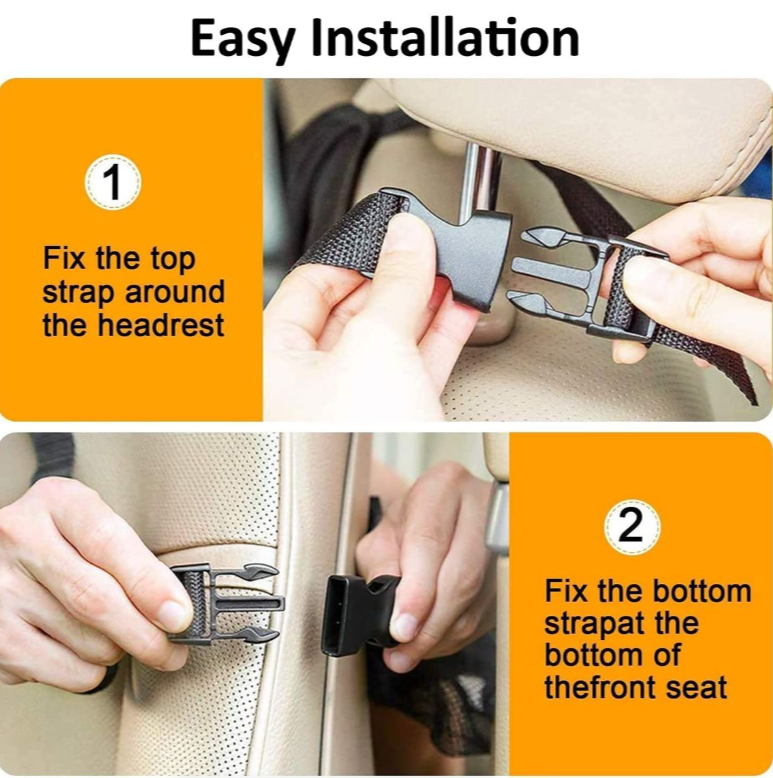 Easy Installation

1

Fix the top strap around the headrest

2

Fix the bottom strapat the bottom of thefront seat